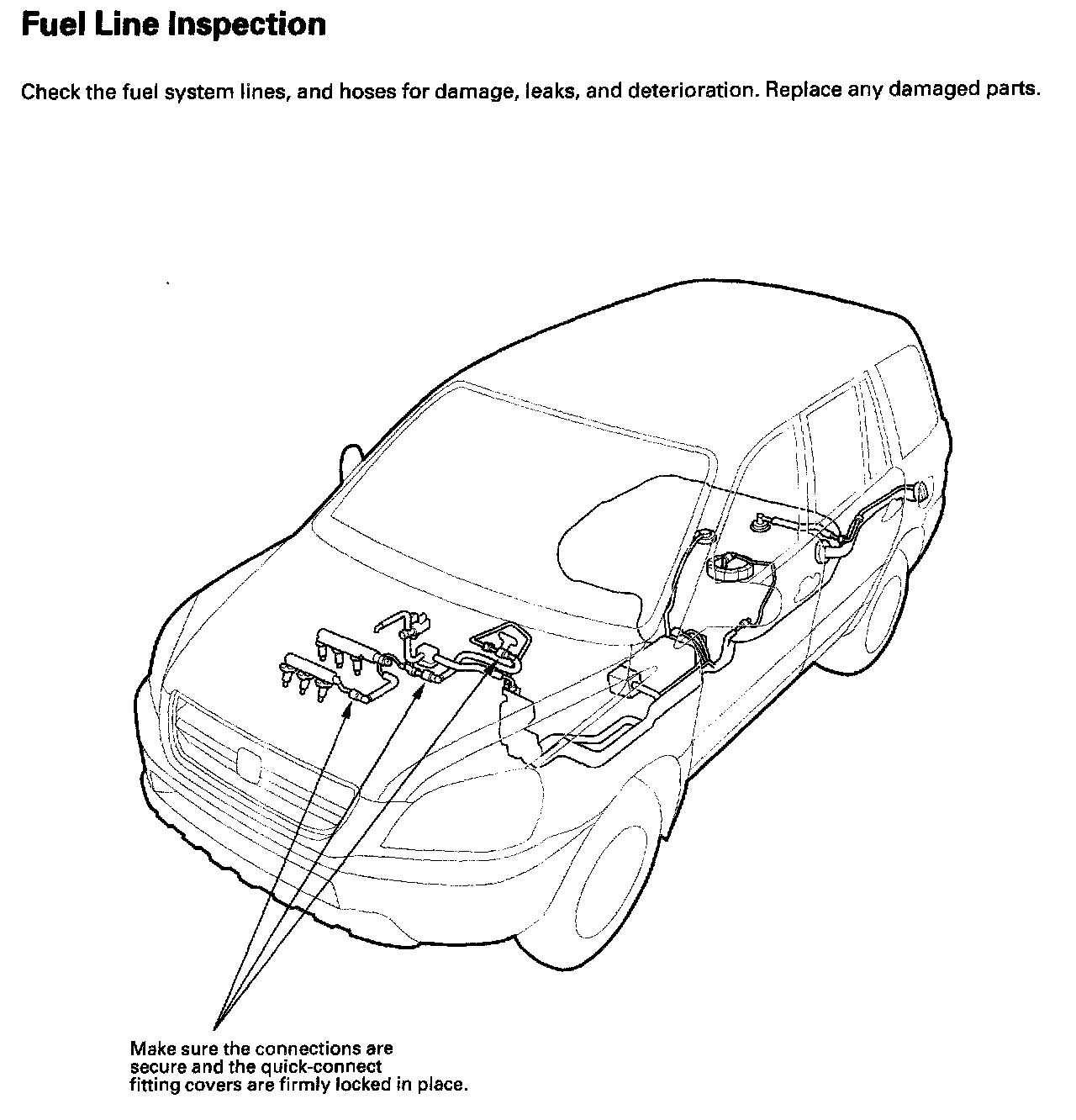 Fuel Line Inspection

Check the fuel system lines, and hoses for damage, leaks, and deterioration. Replace any damaged parts.

Make sure the connections are secure and the quick-connect fitting covers are firmly locked in place.