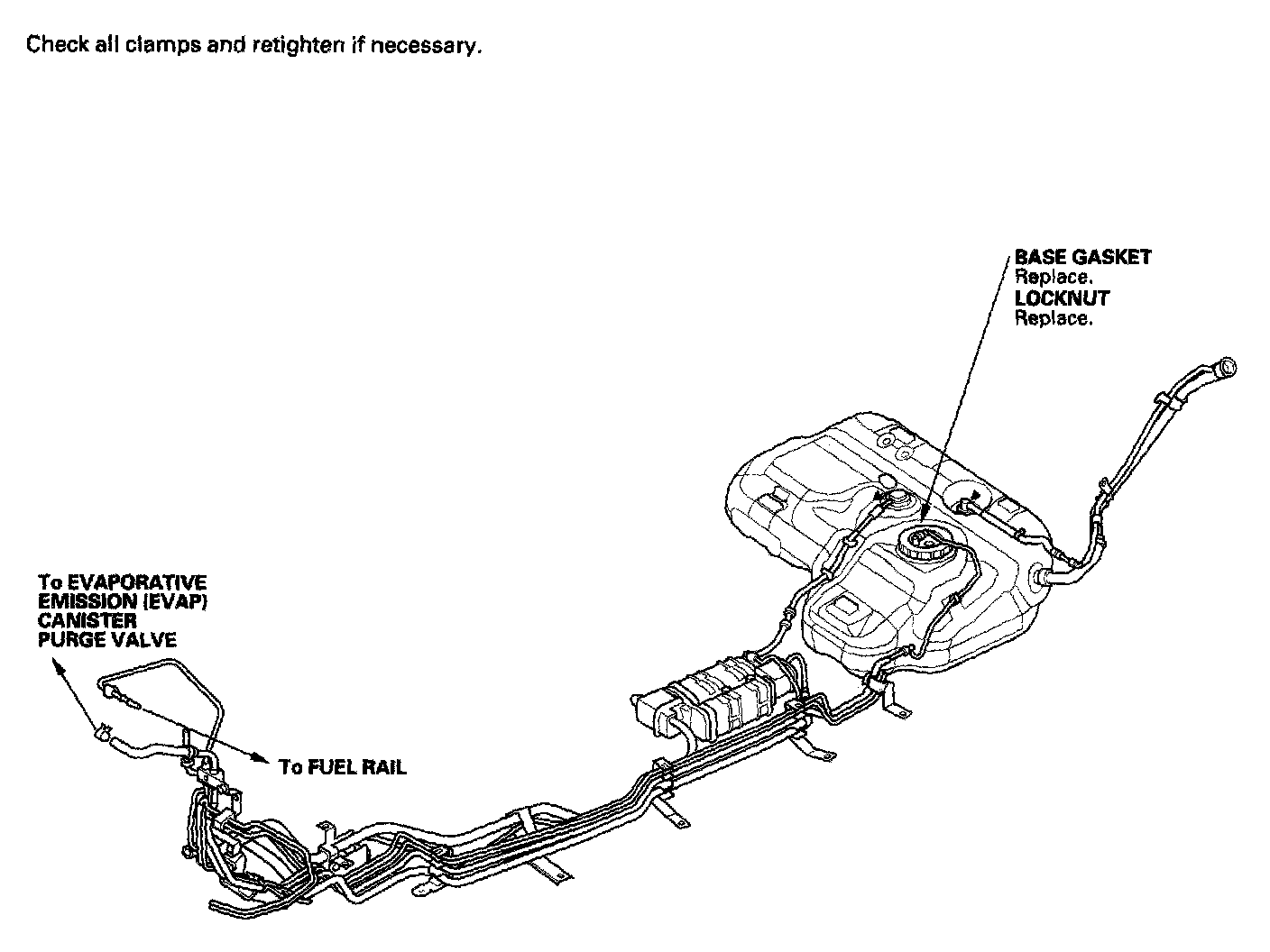 Check all clamps and retighten if necessary.

BASE GASKET
Replace.
LOCKNUT
Replace.

To EVAPORATIVE
EMISSION (EVAP)
CANISTER
PURGE VALVE

To FUEL RAIL