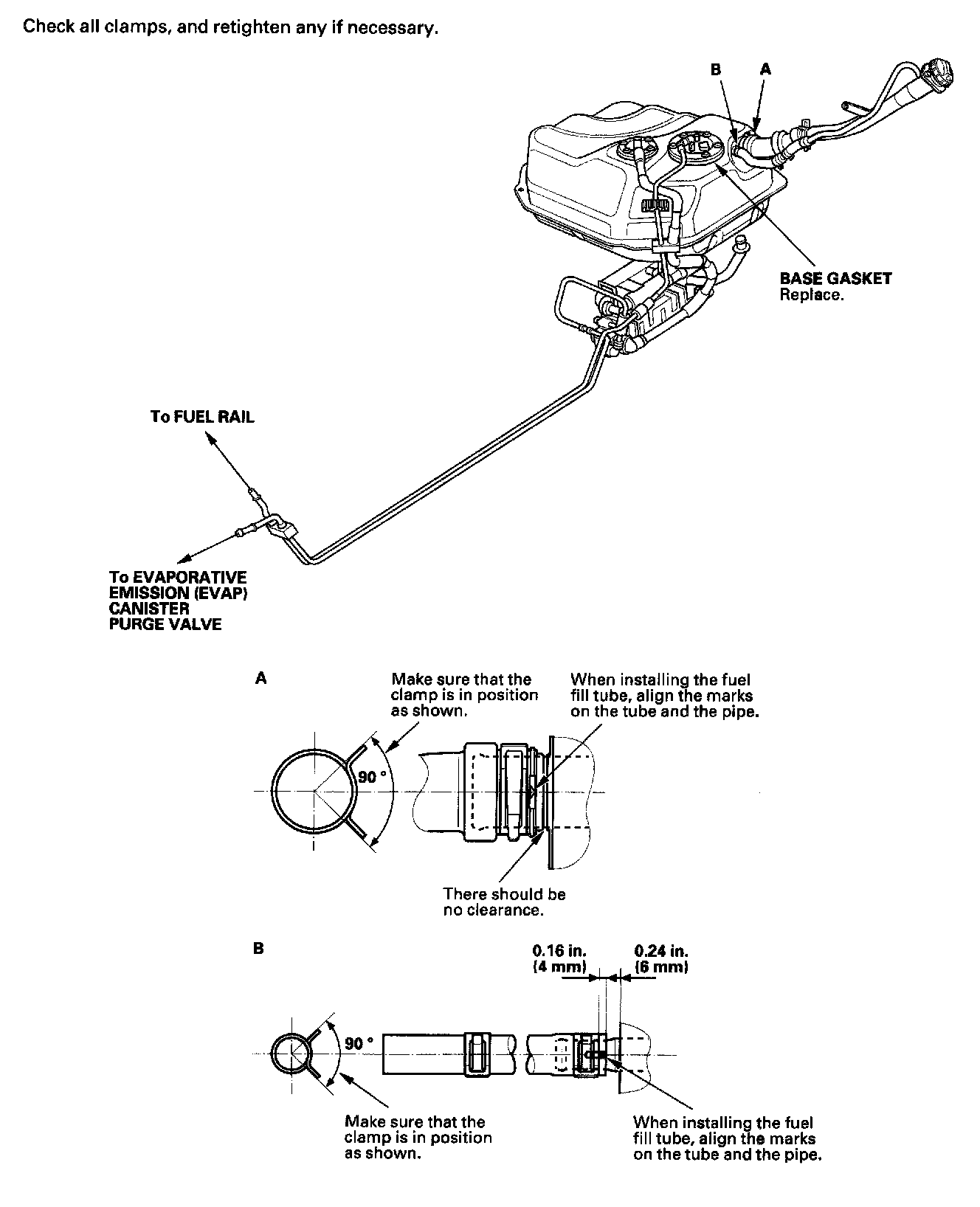 Check all clamps, and retighten any if necessary.

B

A

BASE GASKET
Replace.

To FUEL RAIL

To EVAPORATIVE EMISSION (EVAP) CANISTER PURGE VALVE

A

Make sure that the clamp is in position as shown.

When installing the fuel fill tube, align the marks on the tube and the pipe.

90 °

There should be no clearance.

B

0.16 in. (4 mm)

0.24 in. (6 mm)

90 °

Make sure that the clamp is in position as shown.

When installing the fuel fill tube, align the marks on the tube and the pipe.