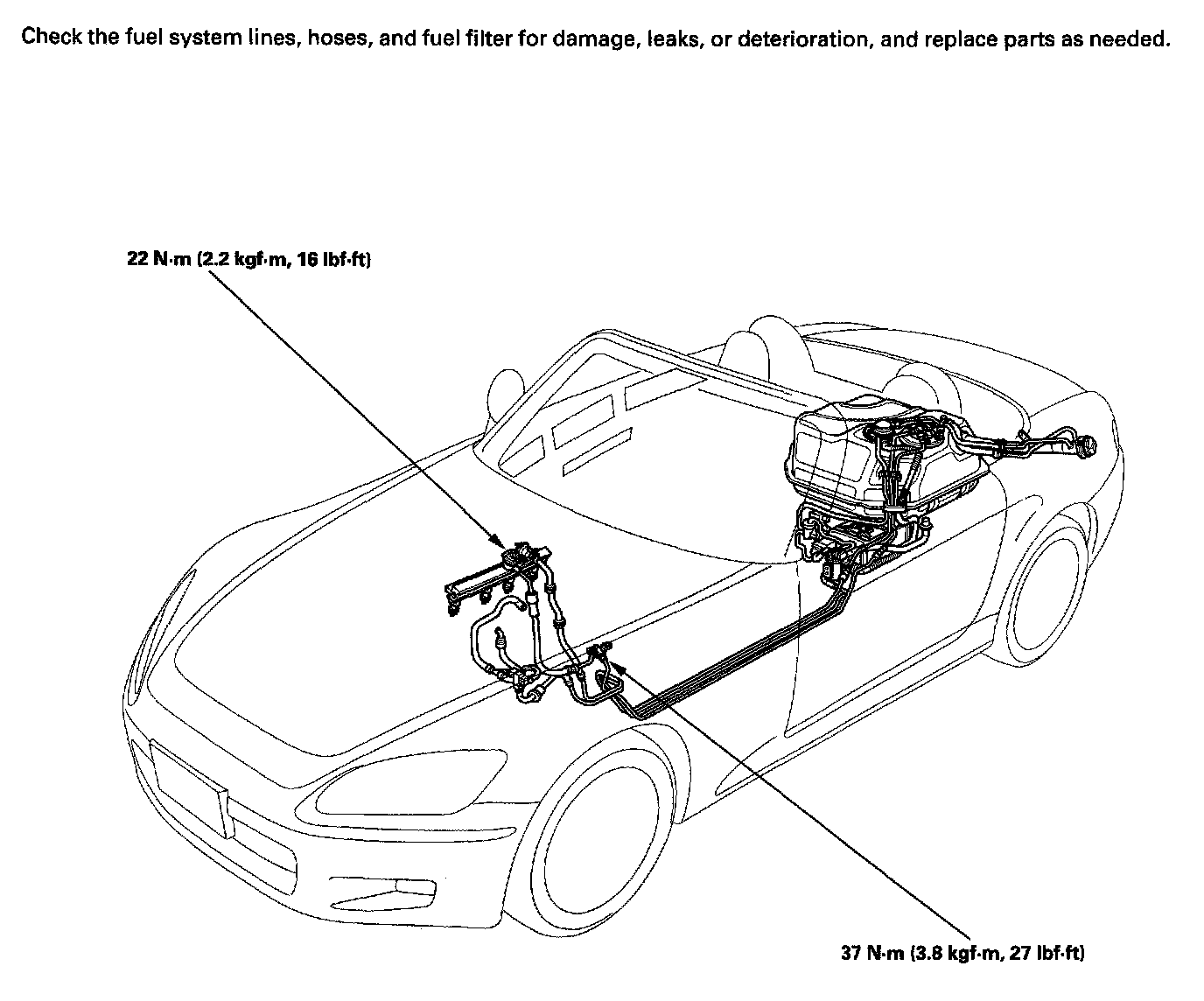 Check the fuel system lines, hoses, and fuel filter for damage, leaks, or deterioration, and replace parts as needed.

22 N·m (2.2 kgf·m, 16 lbf·ft)

37 N·m (3.8 kgf·m, 27 lbf·ft)