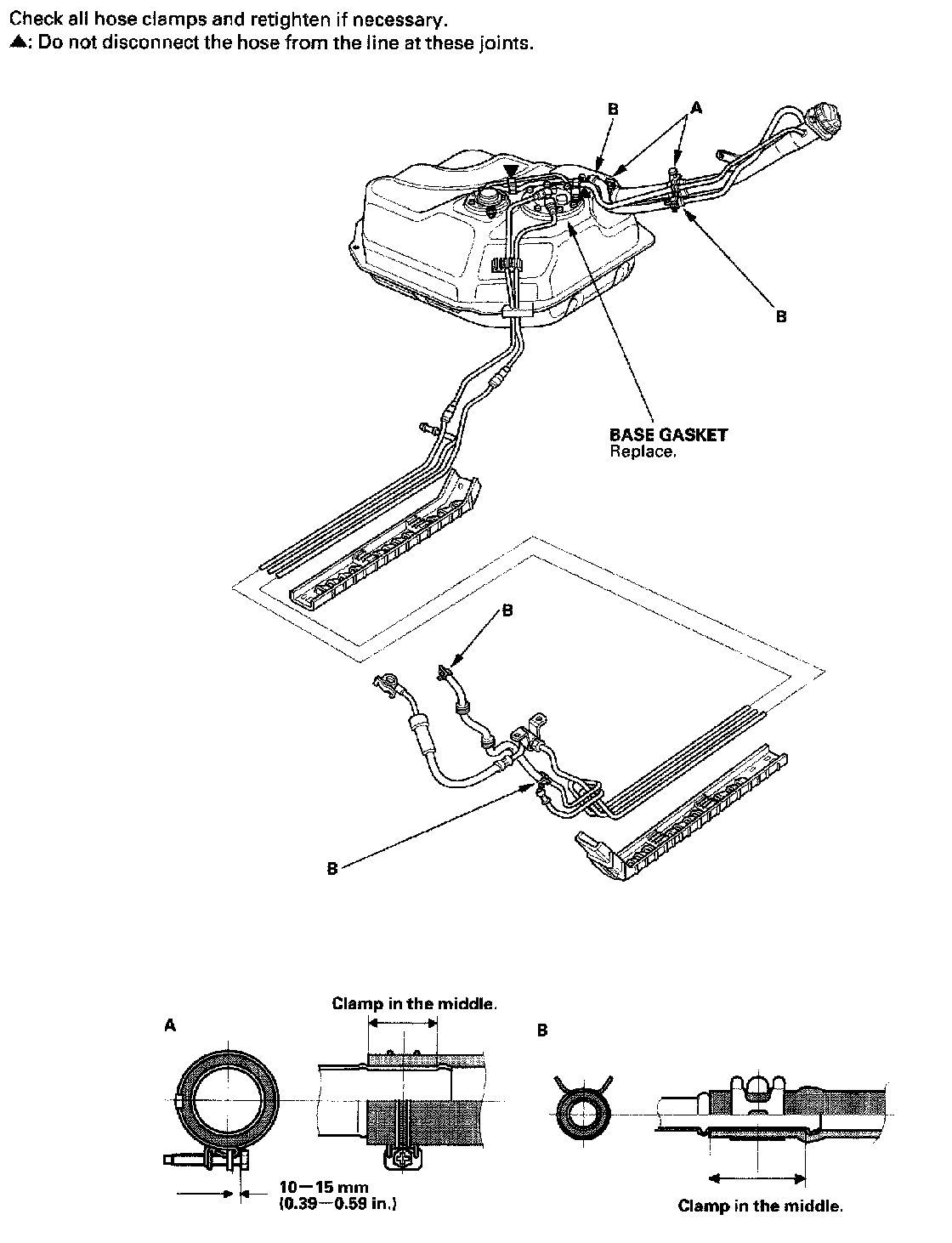 Check all hose clamps and retighten if necessary.
▲: Do not disconnect the hose from the line at these joints.

B
A
B
BASE GASKET
Replace.
B
B

A
Clamp in the middle.
10—15 mm
(0.39—0.59 in.)
B
Clamp in the middle.