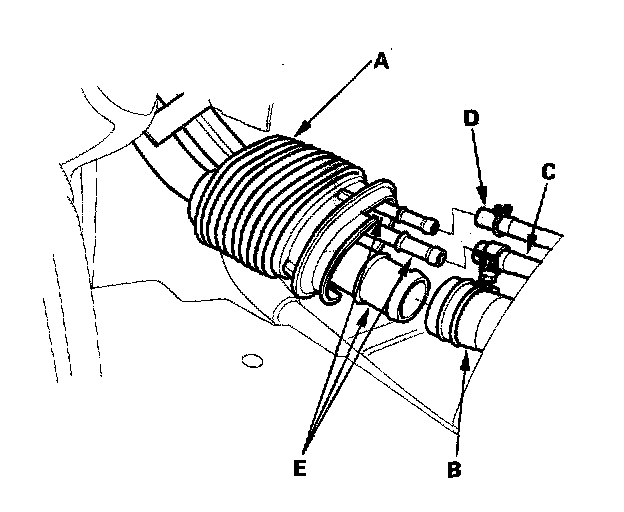 A
D
C
E
B