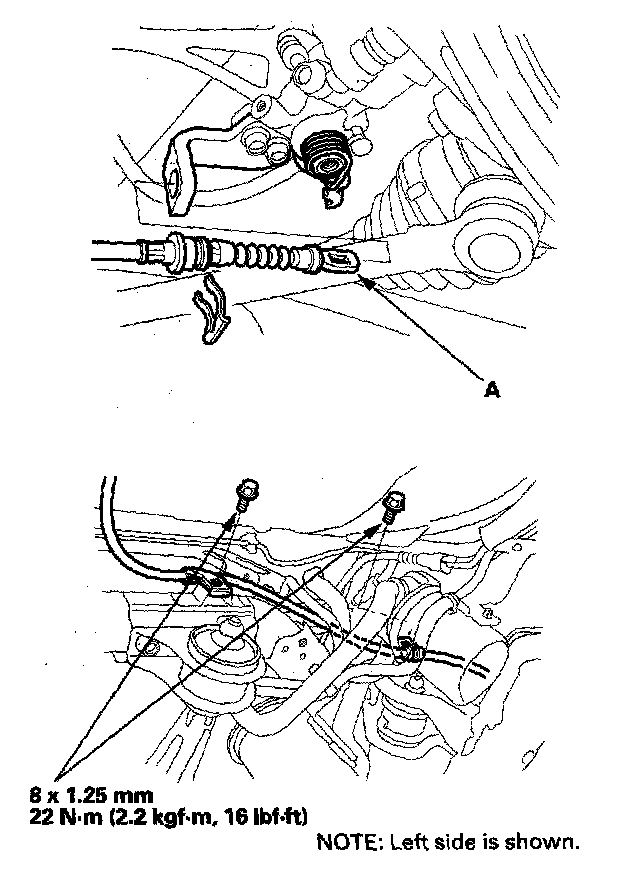 A

8 x 1.25 mm
22 N·m (2.2 kgf·m, 16 lbf·ft)

NOTE: Left side is shown.