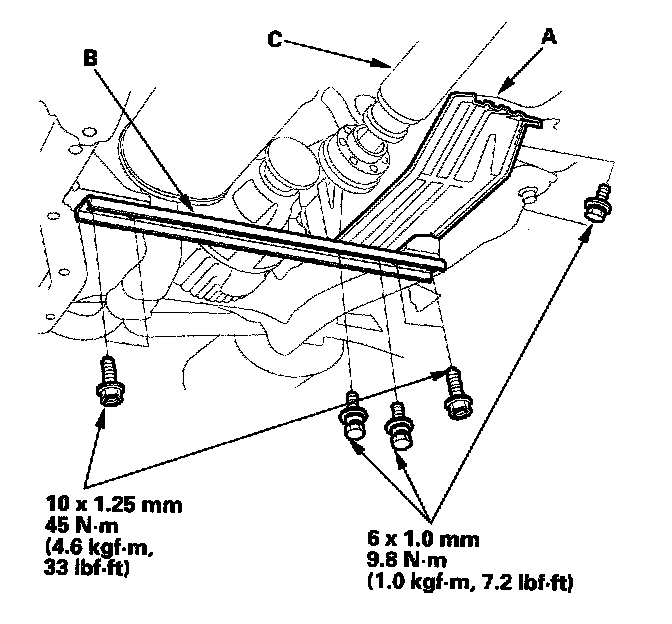 C

A

B

10 x 1.25 mm
45 N·m
(4.6 kgf·m,
33 lbf·ft)

6 x 1.0 mm
9.8 N·m
(1.0 kgf·m, 7.2 lbf·ft)