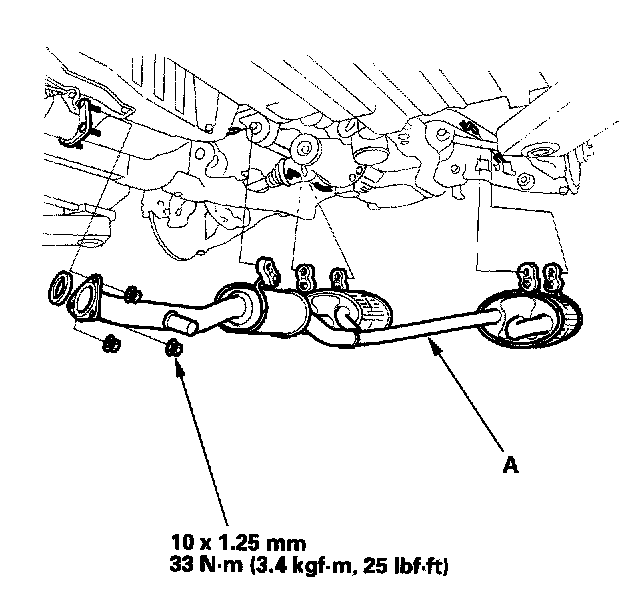 A

10 x 1.25 mm
33 N·m (3.4 kgf·m, 25 lbf·ft)