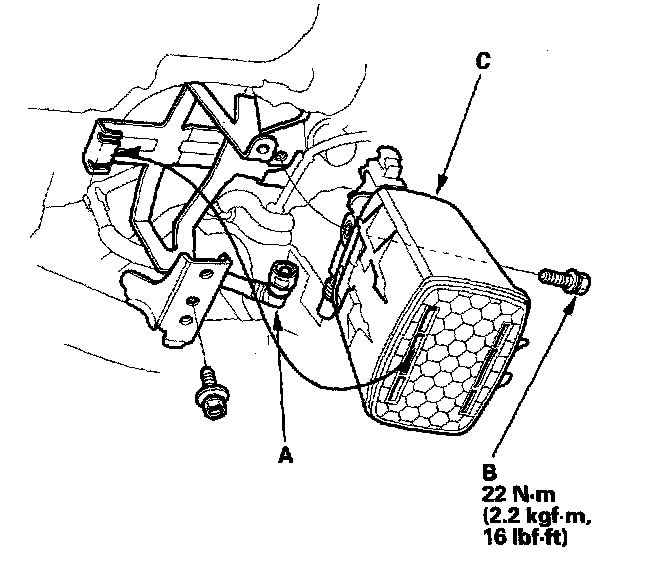 C

A

B
22 N·m
(2.2 kgf·m,
16 lbf·ft)