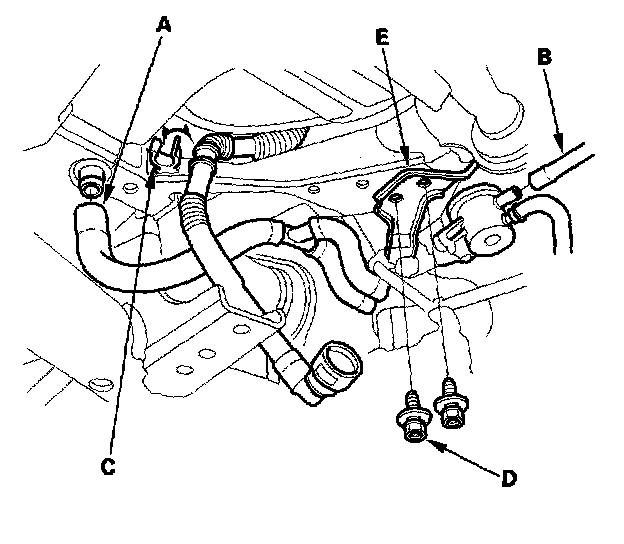 A
E
B
C
D