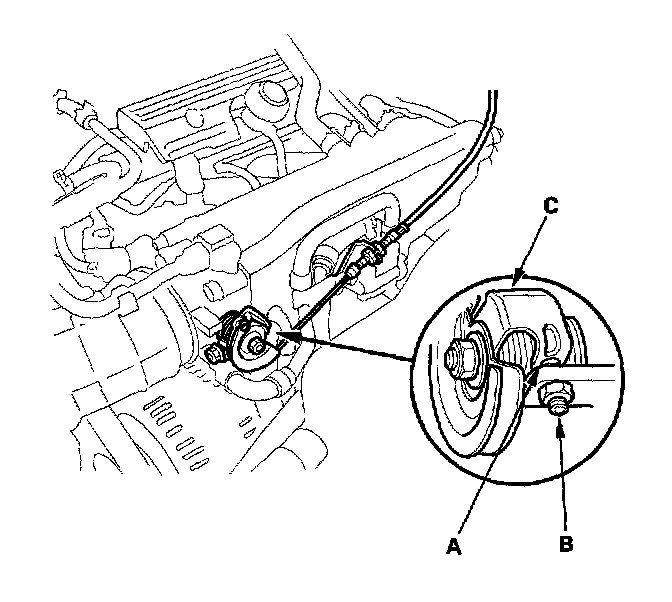 C

A

B