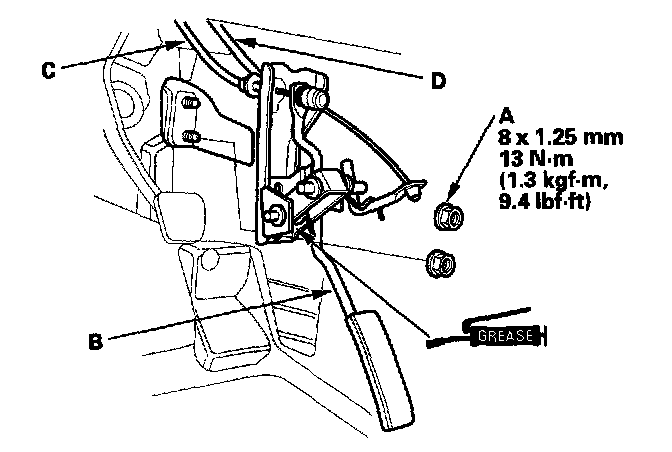 C

D

A
8 x 1.25 mm
13 N·m
(1.3 kgf·m,
9.4 lbf·ft)

B

GREASE