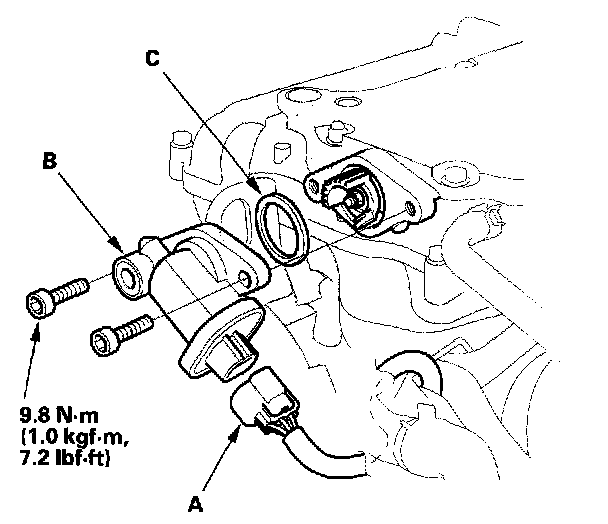 C

B

9.8 N·m
(1.0 kgf·m,
7.2 lbf·ft)

A