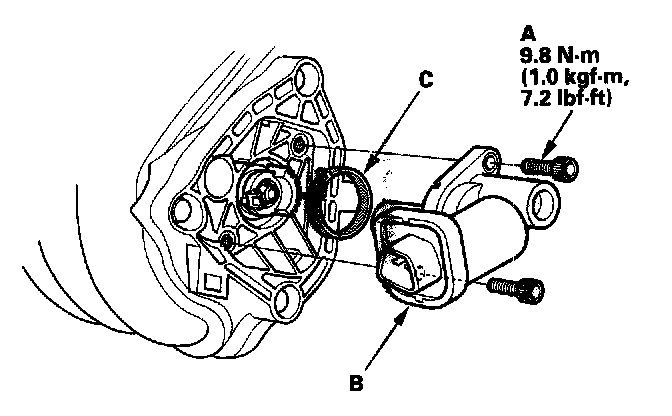 A
9.8 N·m
(1.0 kgf·m,
7.2 lbf·ft)

C

B