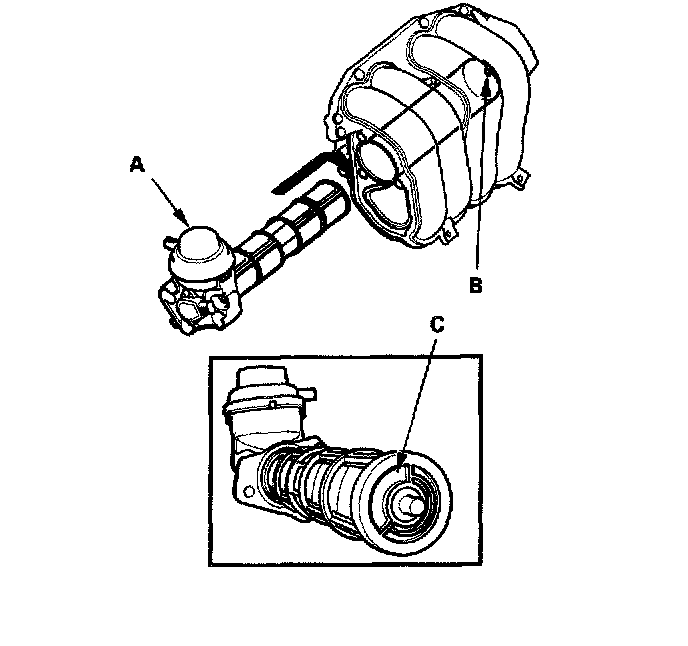 A
B
C