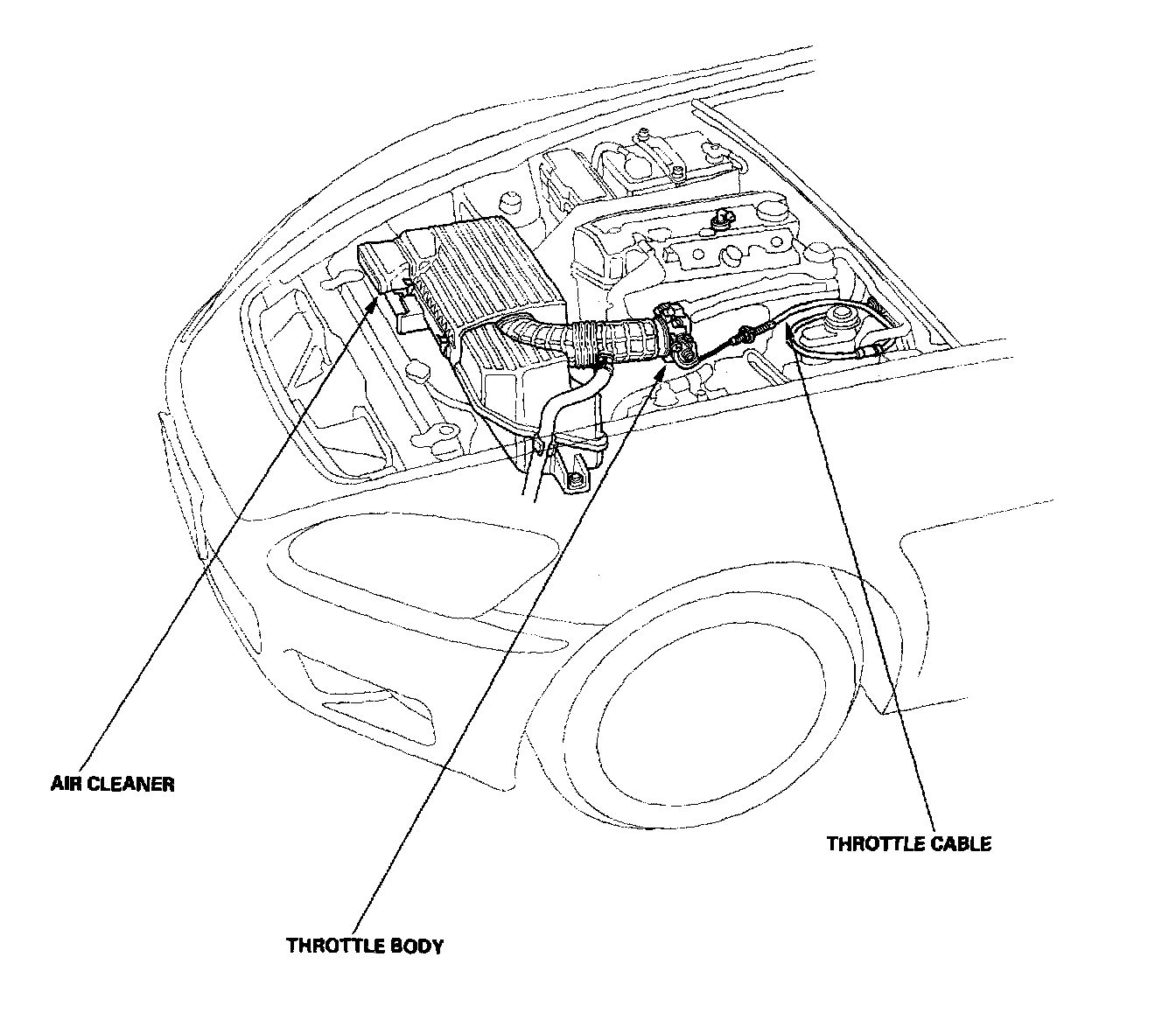 AIR CLEANER

THROTTLE CABLE

THROTTLE BODY