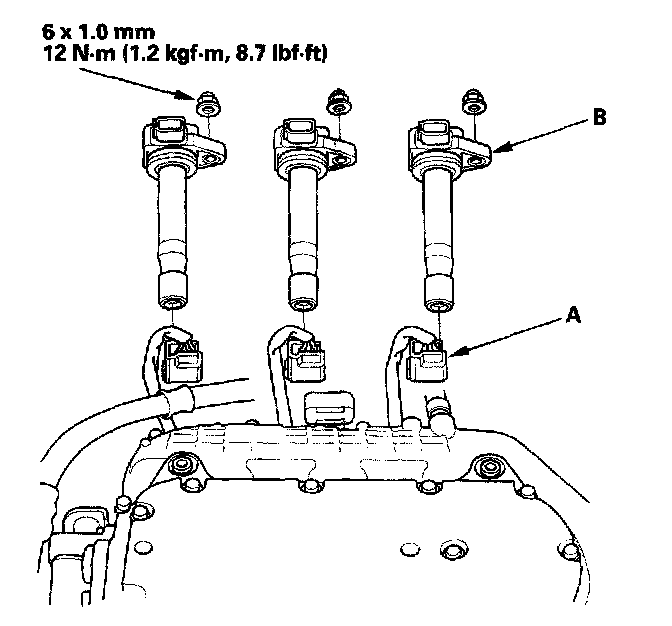 6 x 1.0 mm
12 N·m (1.2 kgf·m, 8.7 lbf·ft)

B

A