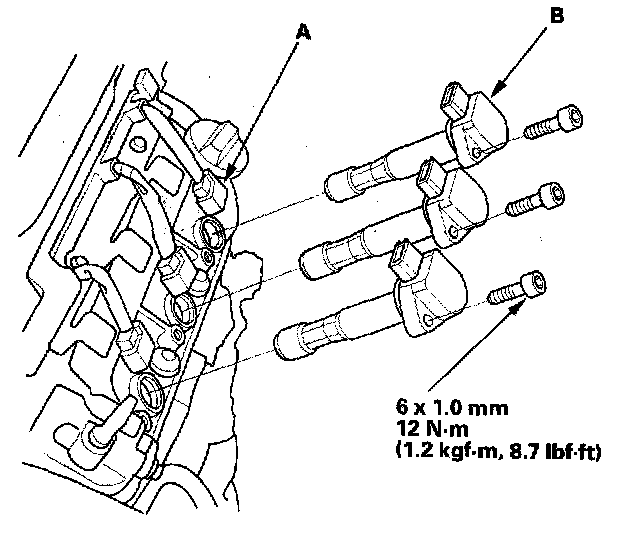 A

B

6 x 1.0 mm
12 N·m
(1.2 kgf·m, 8.7 lbf·ft)