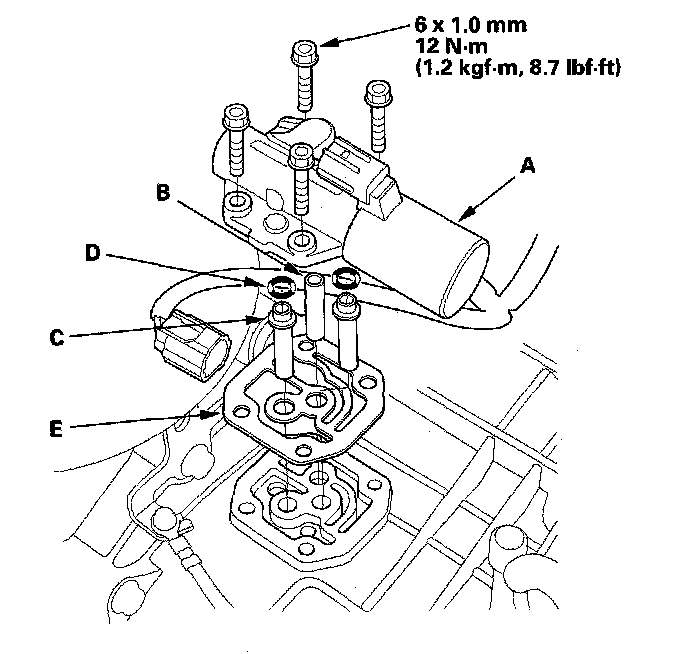 6 x 1.0 mm
12 N·m
(1.2 kgf·m, 8.7 lbf·ft)

A

B

D

C

E