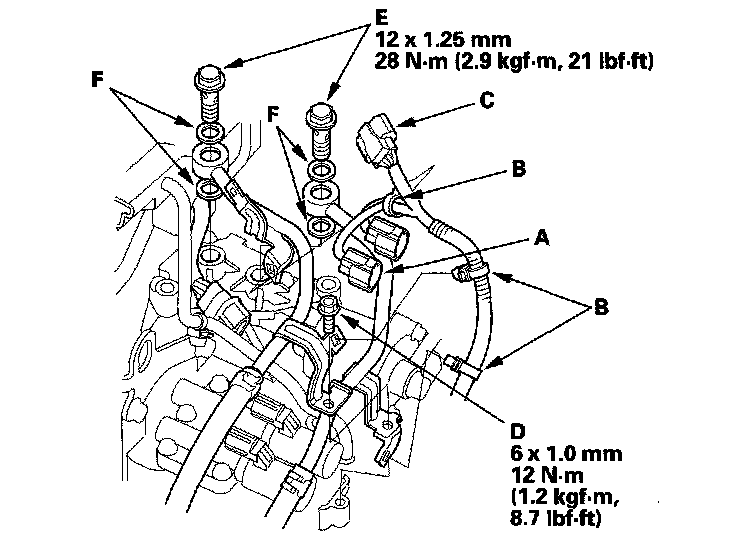 E
12 x 1.25 mm
28 N·m (2.9 kgf·m, 21 lbf·ft)

F

F

C

B

A

B

D
6 x 1.0 mm
12 N·m
(1.2 kgf·m,
8.7 lbf·ft)