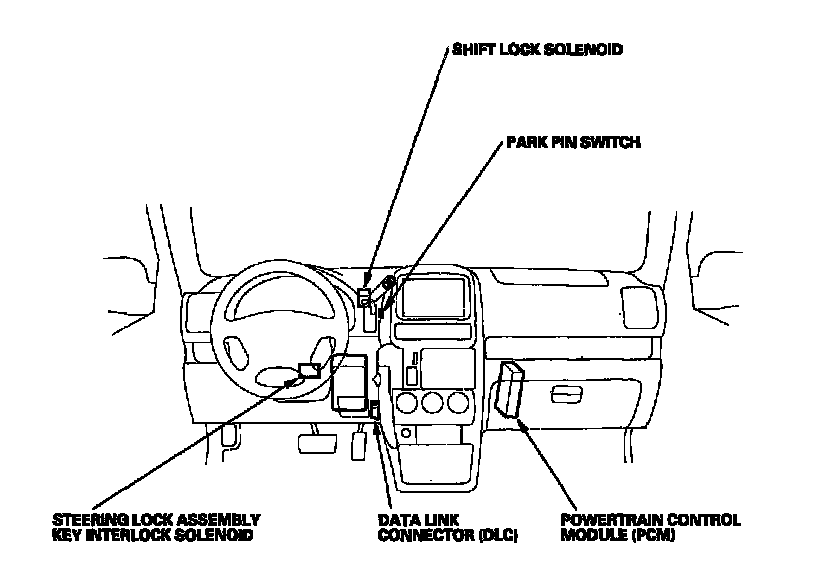 SHIFT LOCK SOLENOID

PARK PIN SWITCH

STEERING LOCK ASSEMBLY
KEY INTERLOCK SOLENOID

DATA LINK
CONNECTOR (DLC)

POWERTRAIN CONTROL
MODULE (PCM)