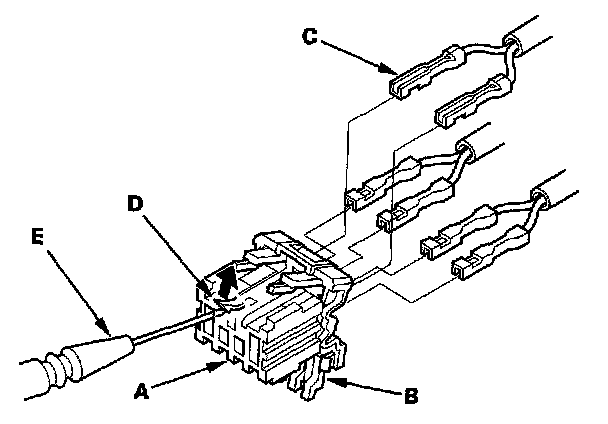 C
D
E
A
B