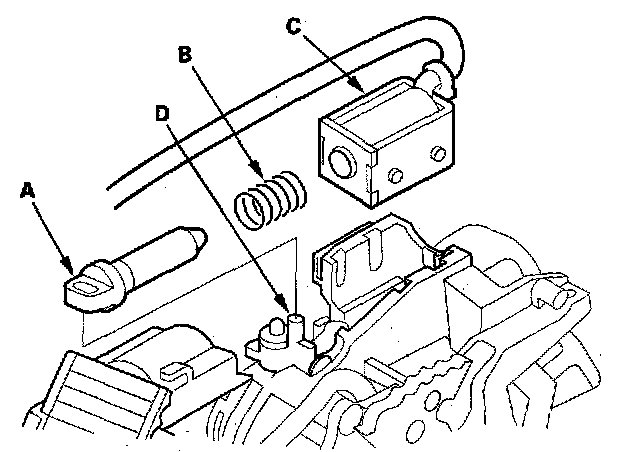 C
B
D
A