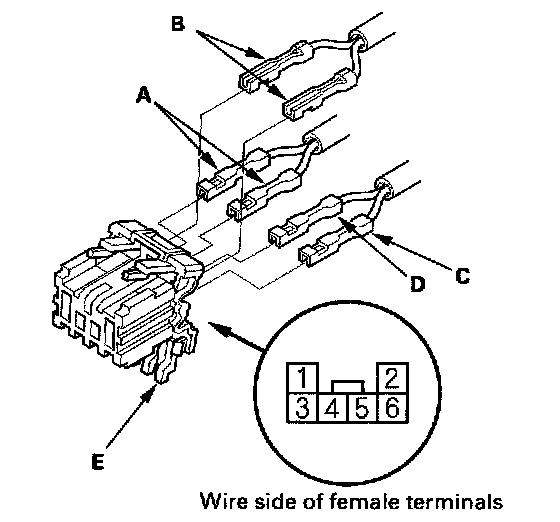 B
A
D
C
E
1
2
3
4
5
6
Wire side of female terminals