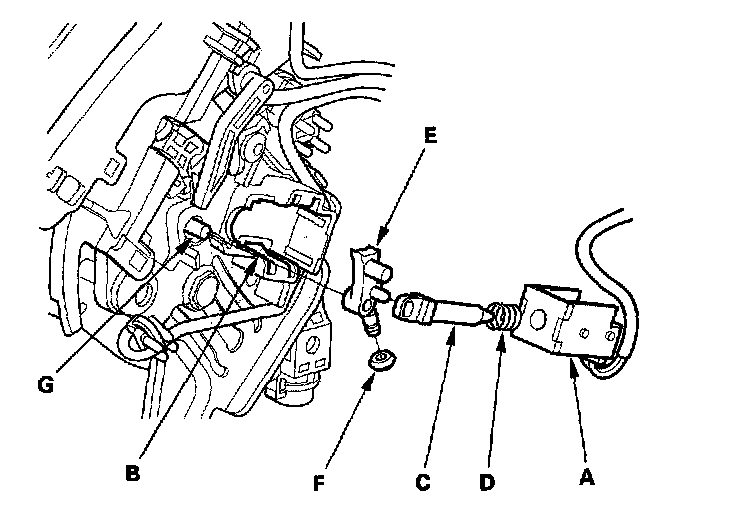 E
G
B
F
C
D
A