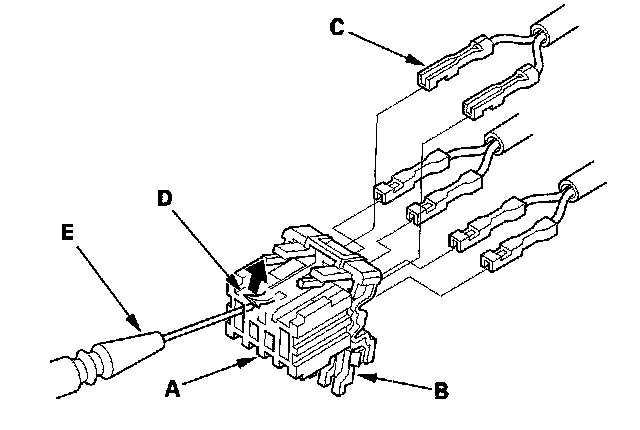 C
D
E
A
B