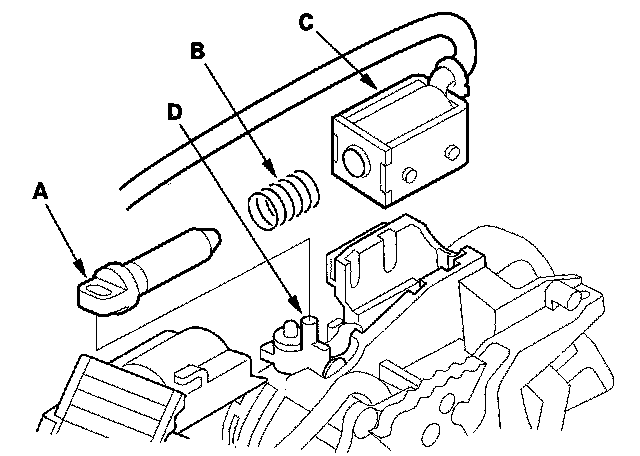 C
B
D
A