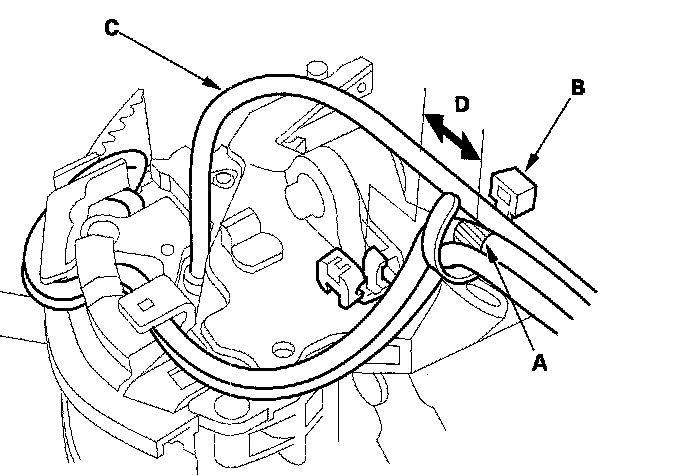 C
D
B
A