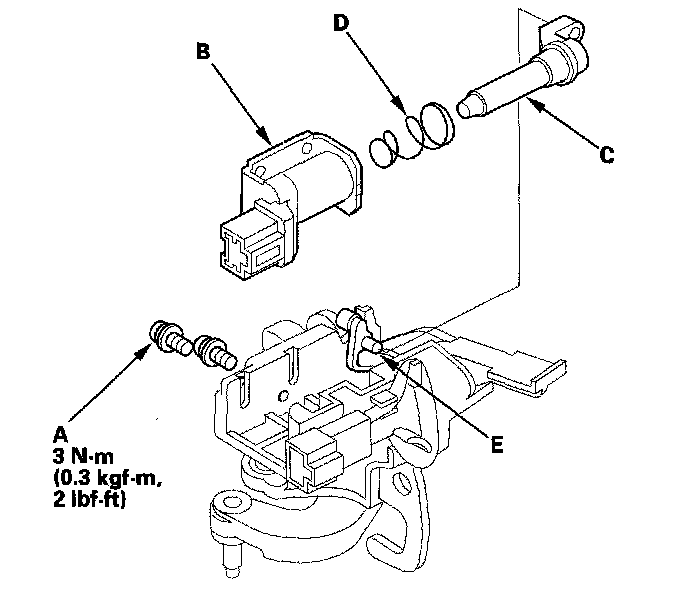 B

D

C

E

A
3 N·m
(0.3 kgf·m,
2 lbf·ft)