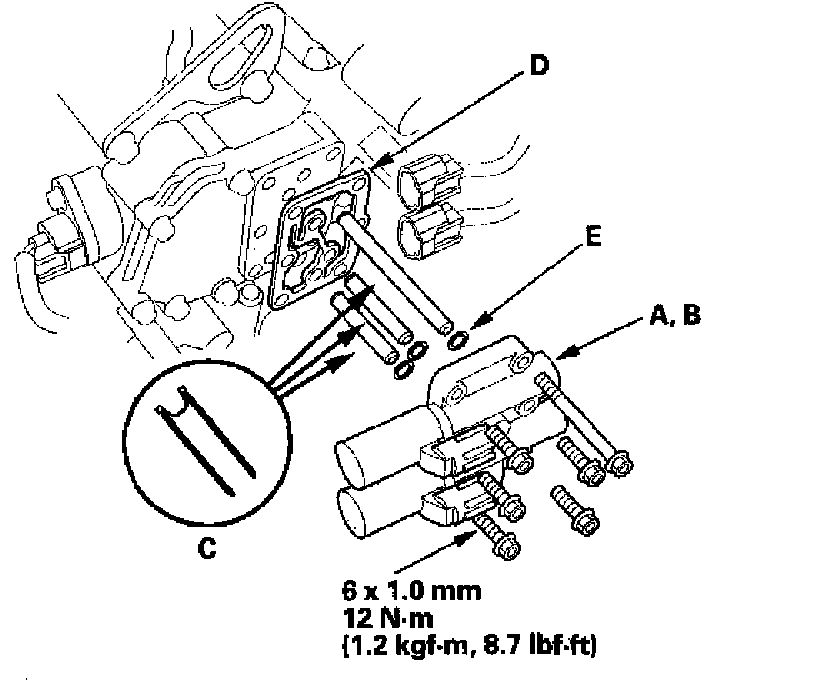 D

E

A, B

C

6 x 1.0 mm
12 N·m
(1.2 kgf·m, 8.7 lbf·ft)