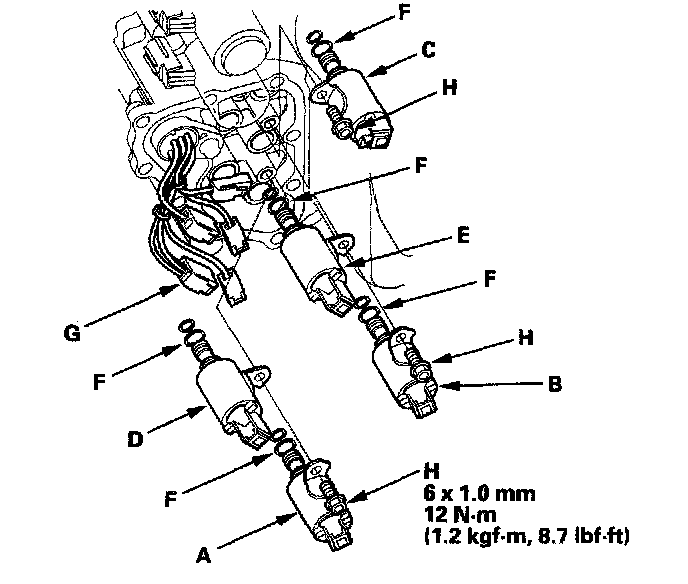 F
C
H
F
E
F
G
H
B
F
D
F
H
6 x 1.0 mm
12 N·m
(1.2 kgf·m, 8.7 lbf·ft)
A