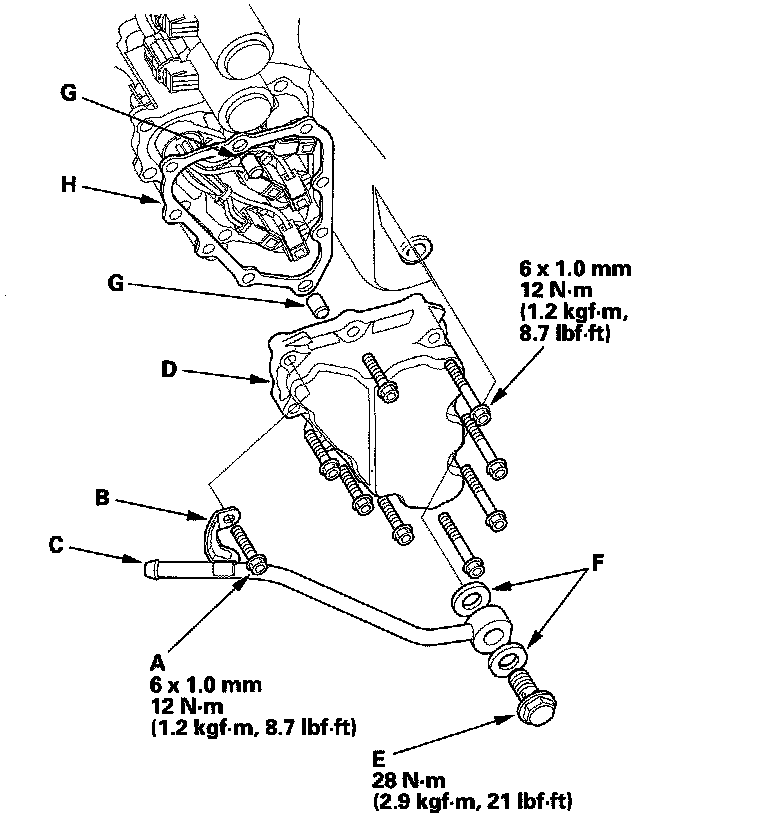 G

H

G

6 x 1.0 mm
12 N·m
(1.2 kgf·m,
8.7 lbf·ft)

D

B

C

F

A
6 x 1.0 mm
12 N·m
(1.2 kgf·m, 8.7 lbf·ft)

E
28 N·m
(2.9 kgf·m, 21 lbf·ft)