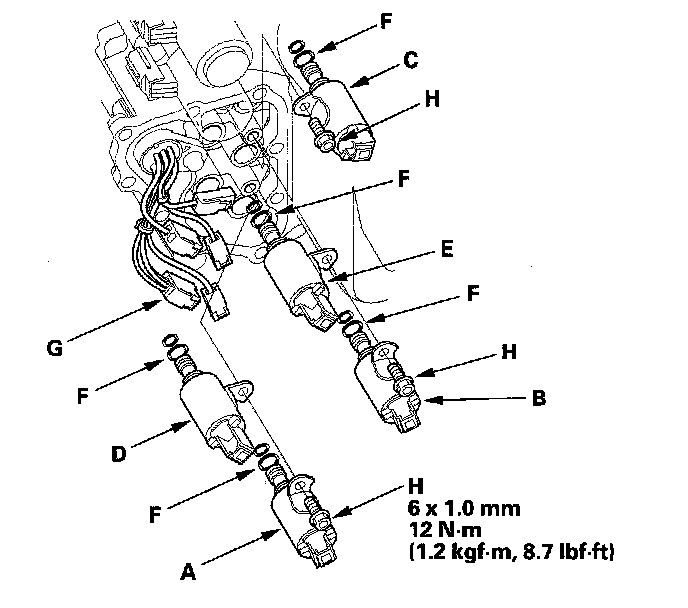 F
C
H
F
E
F
G
H
B
F
D
F
H
6 x 1.0 mm
12 N·m
(1.2 kgf·m, 8.7 lbf·ft)
A