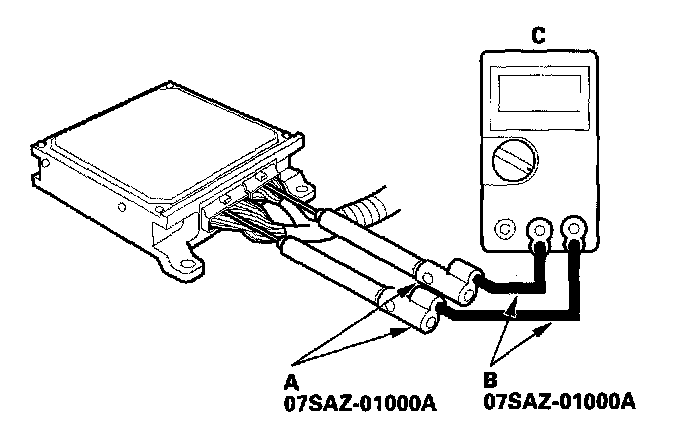 C

A
07SAZ-01000A

B
07SAZ-01000A