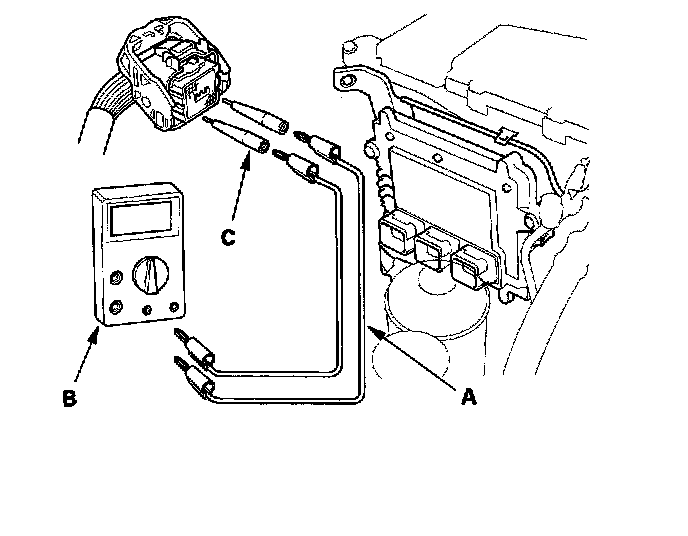 C

B

A