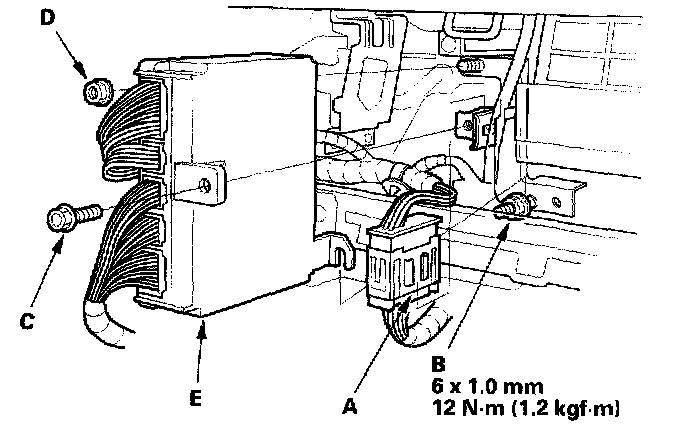 D

C

E

A

B
6 x 1.0 mm
12 N·m (1.2 kgf·m)