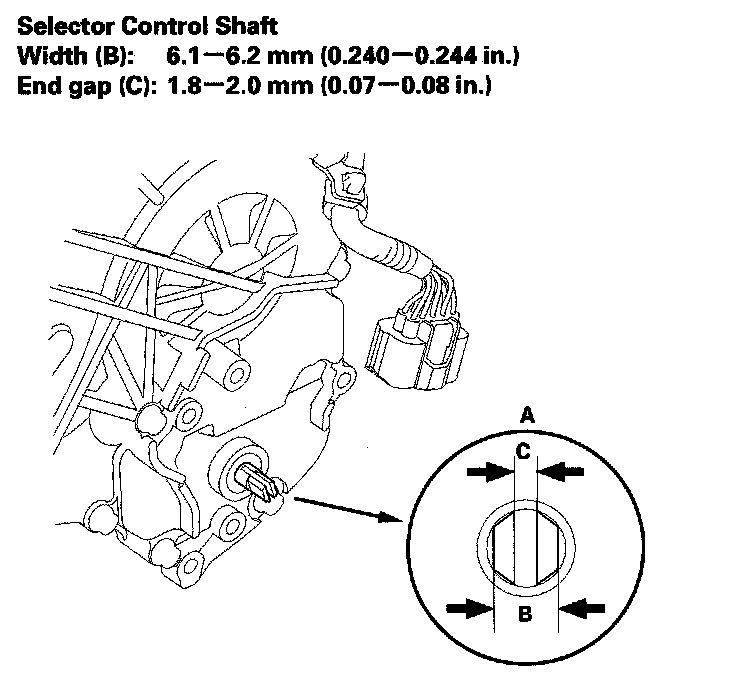 Selector Control Shaft
Width (B): 6.1—6.2 mm (0.240—0.244 in.)
End gap (C): 1.8—2.0 mm (0.07—0.08 in.)

A
C
B