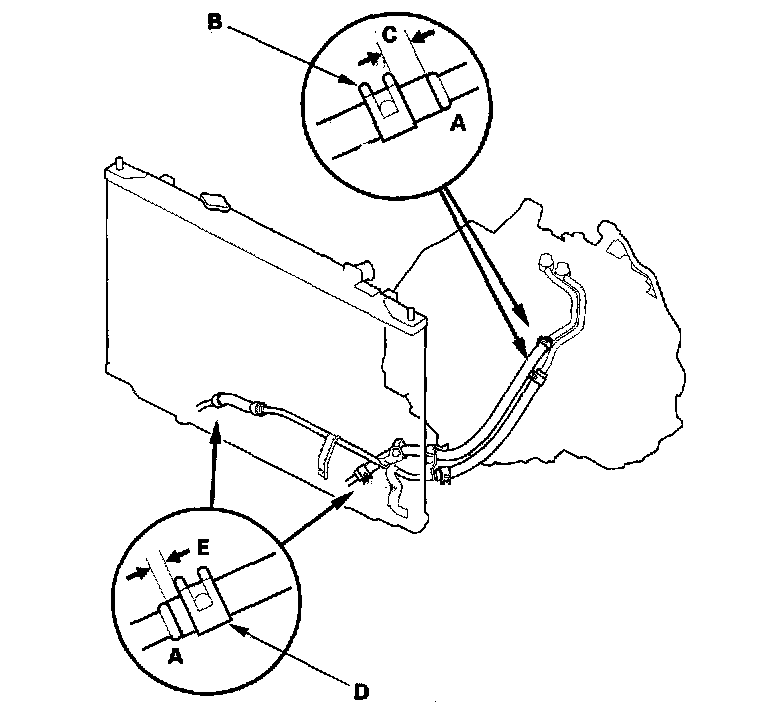 B
C
A
E
A
D