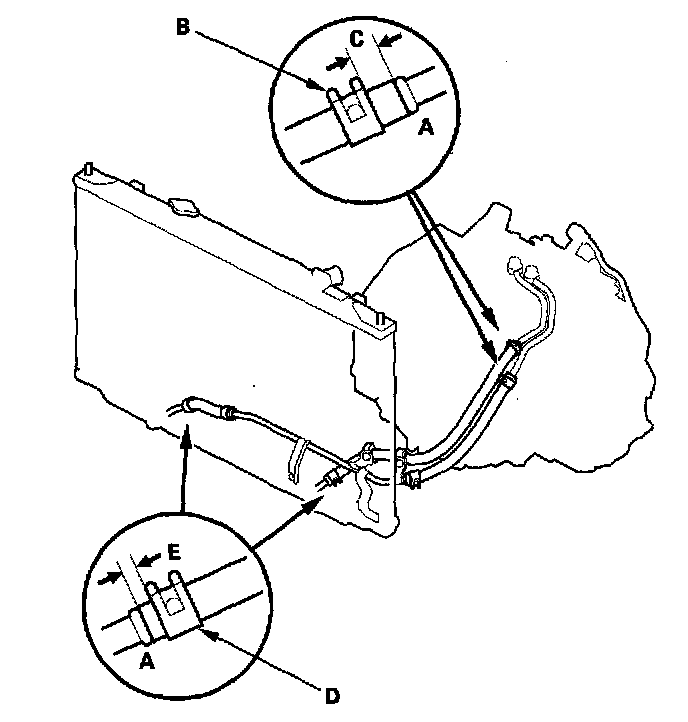 B
C
A
E
A
D