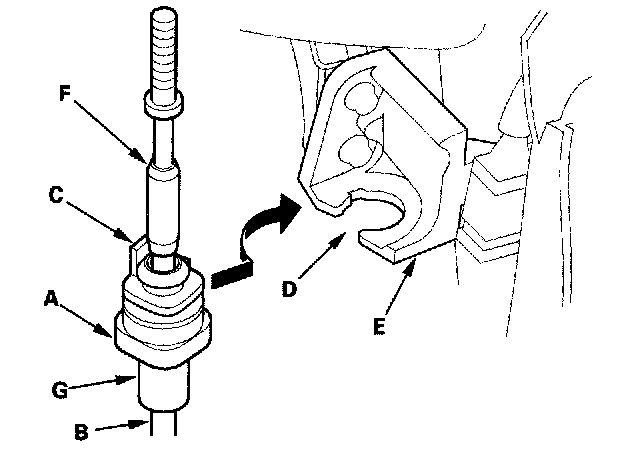 F
C
A
G
B
D
E