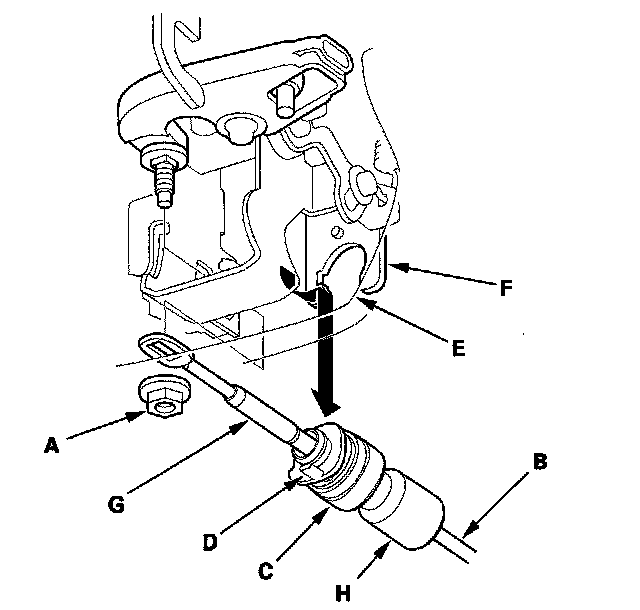 F
E
A
G
B
D
C
H