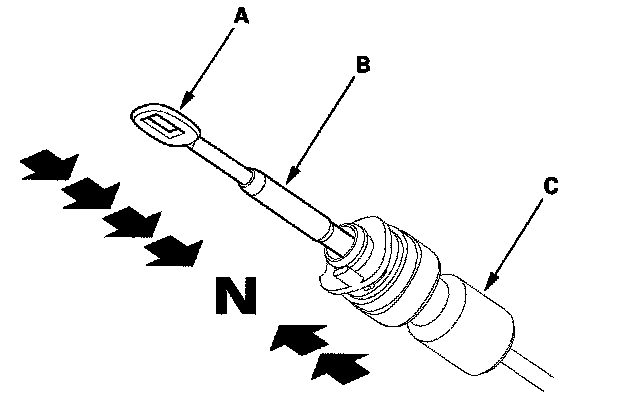 A
B
C
N