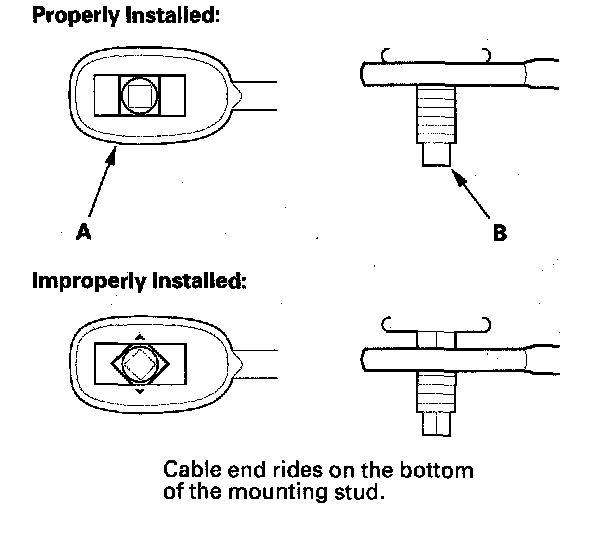 Properly Installed:

A

B

Improperly Installed:

Cable end rides on the bottom of the mounting stud.