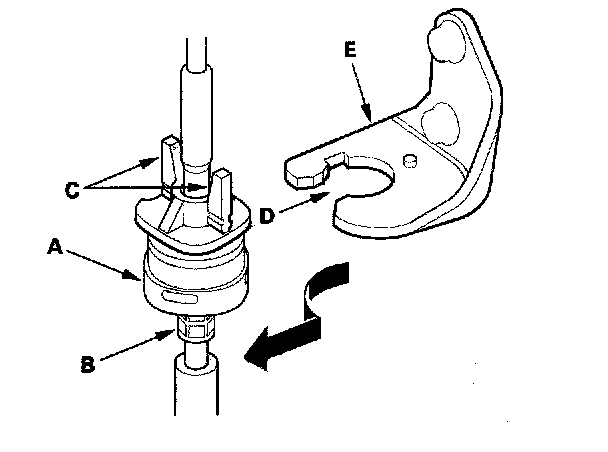 E
C
D
A
B