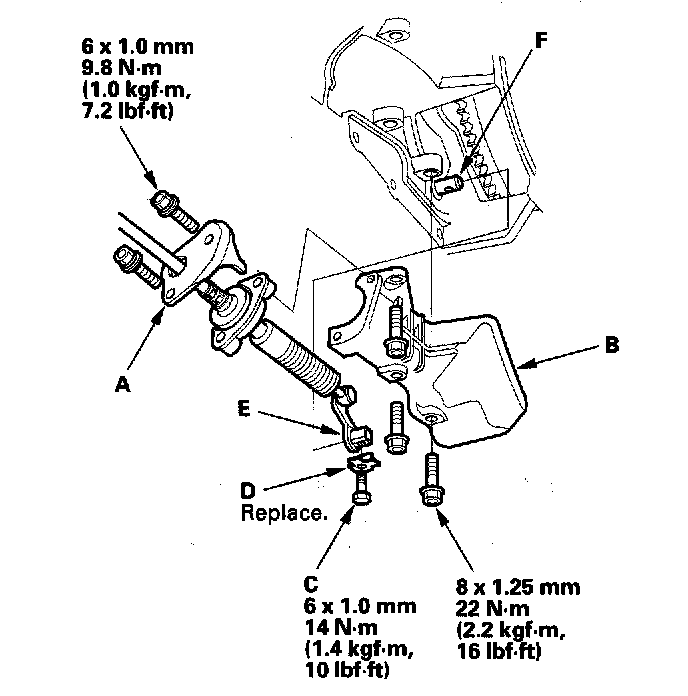 6 x 1.0 mm
9.8 N·m
(1.0 kgf·m,
7.2 lbf·ft)

F

A

B

E

D
Replace.

C
6 x 1.0 mm
14 N·m
(1.4 kgf·m,
10 lbf·ft)

8 x 1.25 mm
22 N·m
(2.2 kgf·m,
16 lbf·ft)