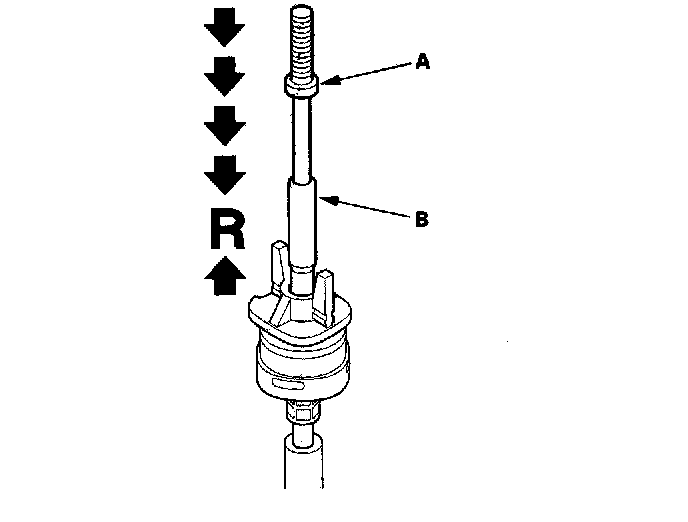 A
B
R