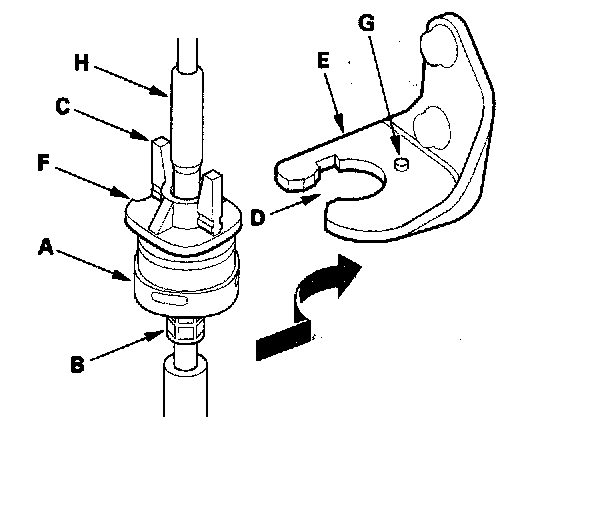 G
H
E
C
F
D
A
B