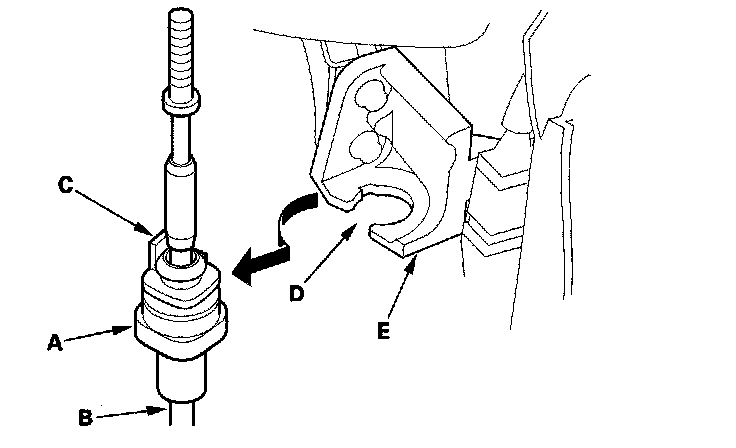 C
D
E
A
B