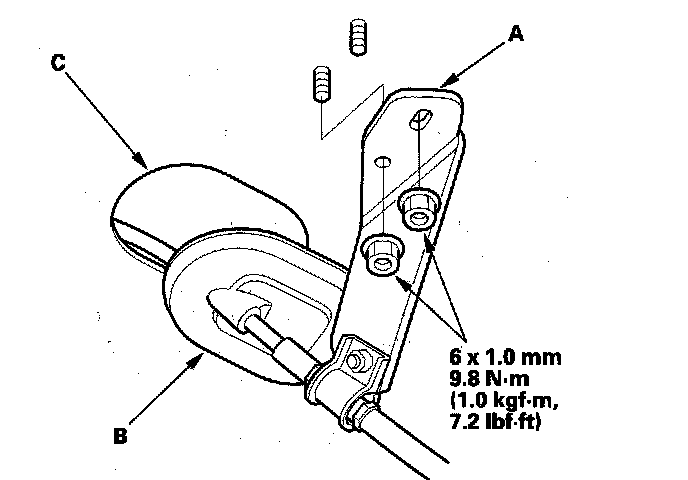 A

C

6 x 1.0 mm
9.8 N·m
(1.0 kgf·m,
7.2 lbf·ft)

B